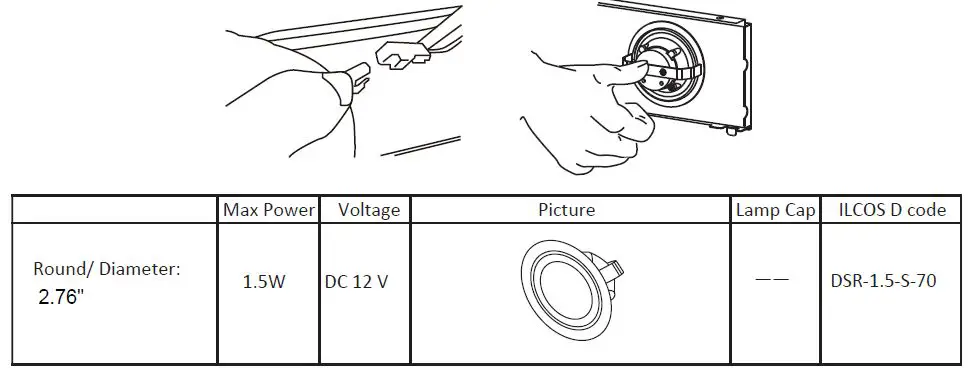 |  | Max Power | Voltage | Picture | Lamp Cap | ILCOS D code |
|---|---|---|---|---|---|
| Round/ Diameter: 2.76" | 1.5W | DC 12 V |  | —— | DSR-1.5-S-70 |