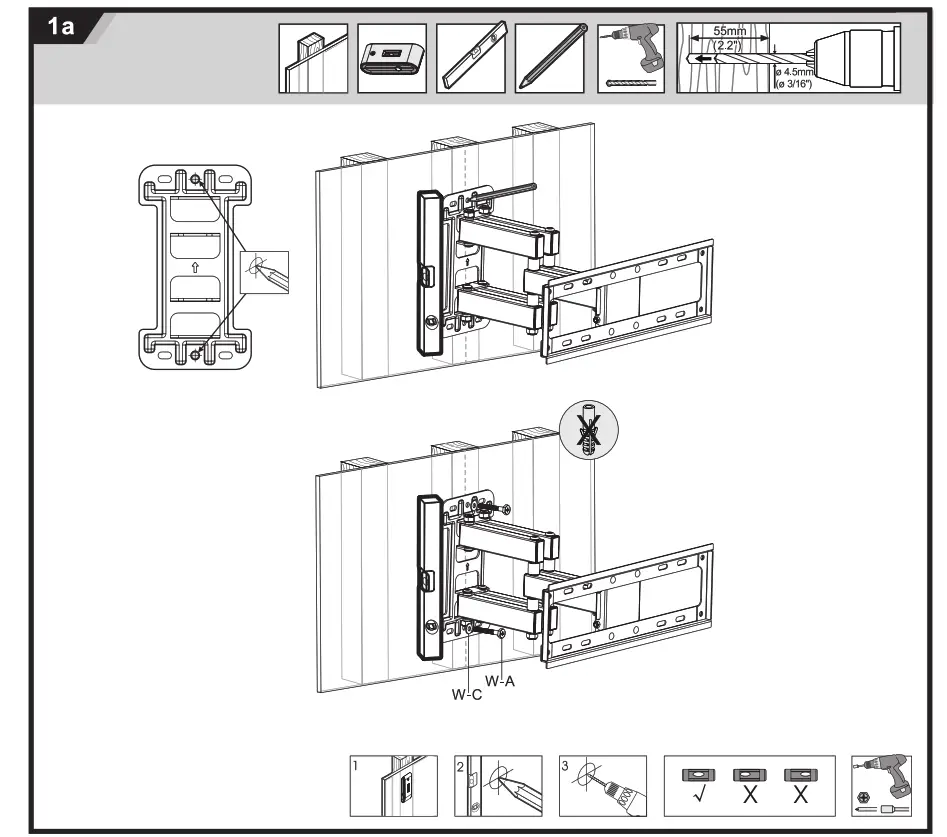 1a

55mm
(2.2")
ø 4.5mm
(ø 3/16")

W-C
W-A

1
2
3

√
X
X