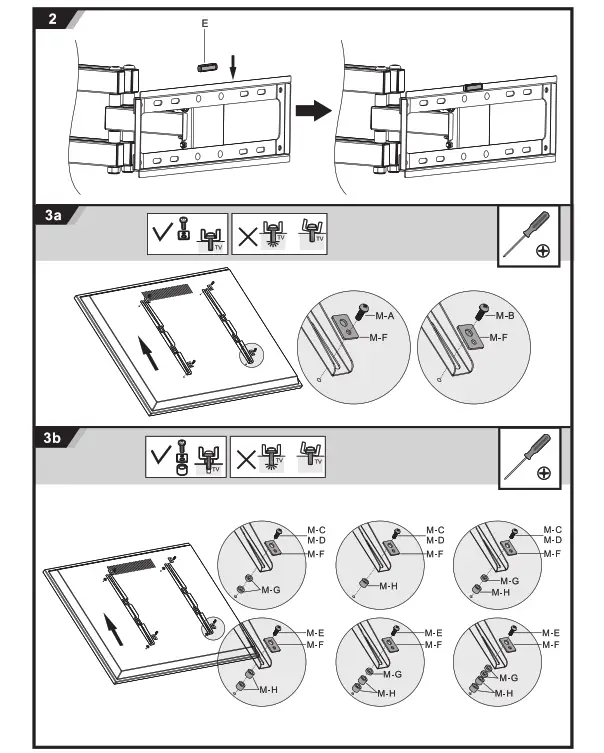 2

E

3a

TV

TV

TV

M-A
M-F

M-B
M-F

3b

TV

TV

TV

M-C
M-D
M-F
M-G

M-C
M-D
M-F
M-H

M-C
M-D
M-F
M-G
M-H

M-E
M-F
M-H

M-E
M-F
M-G
M-H

M-E
M-F
M-G
M-H