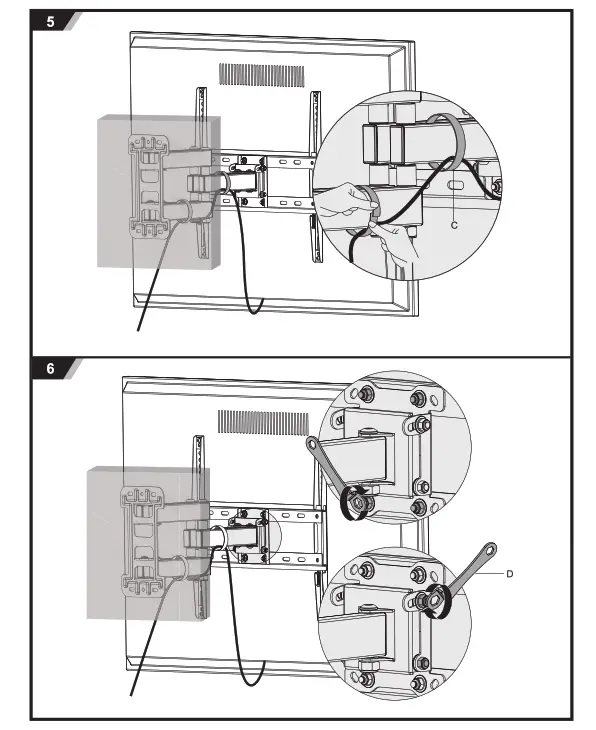 5

C

6

D