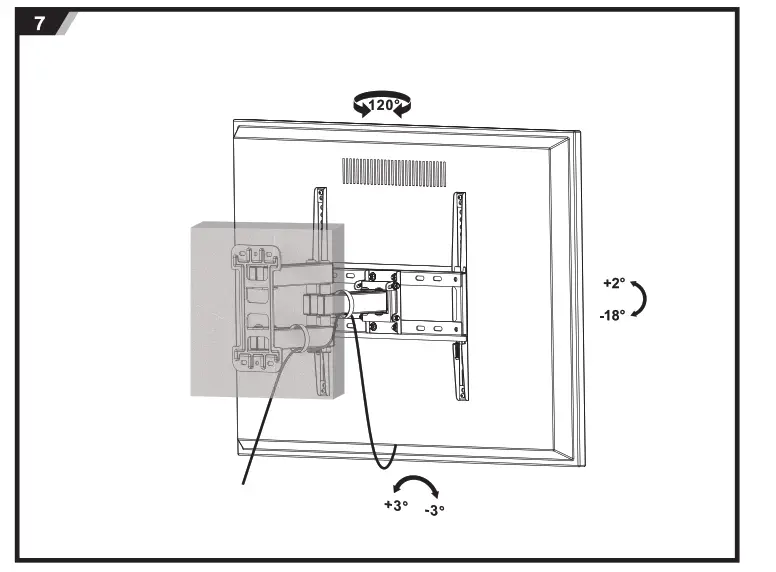 7

120°

+2°

-18°

+3°

-3°