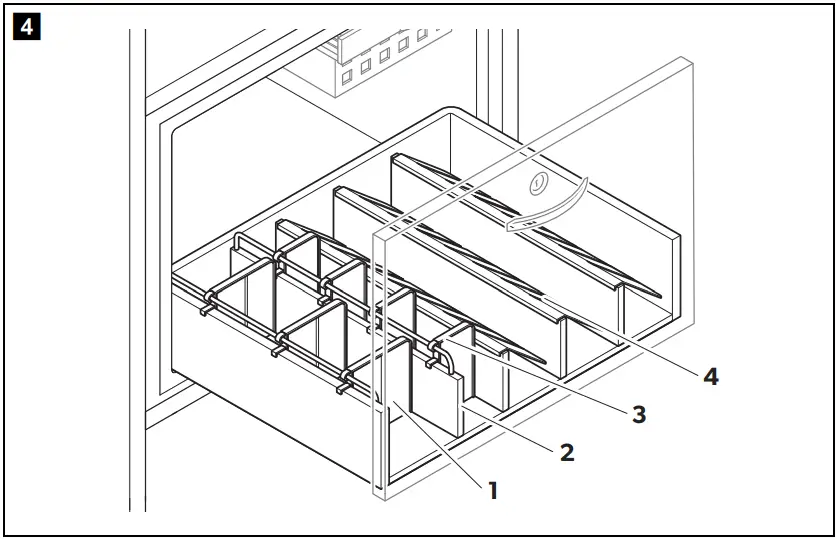 4

4
3
2
1