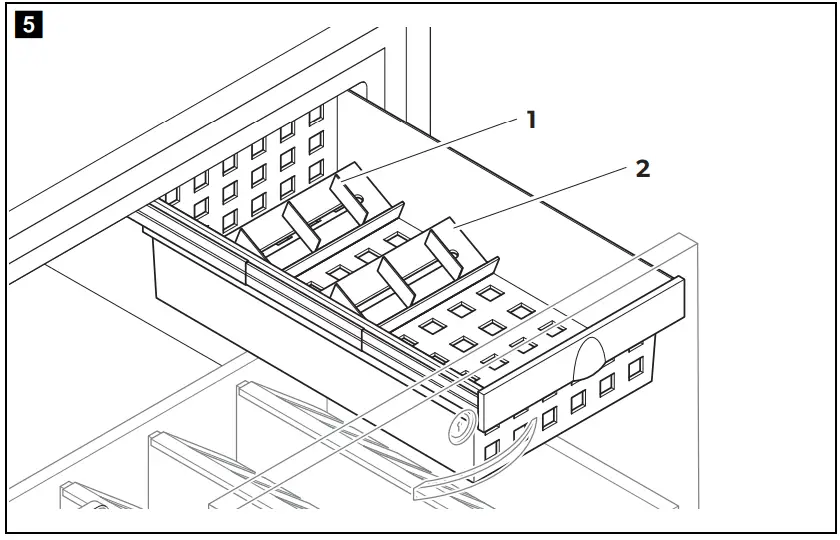 5

1

2