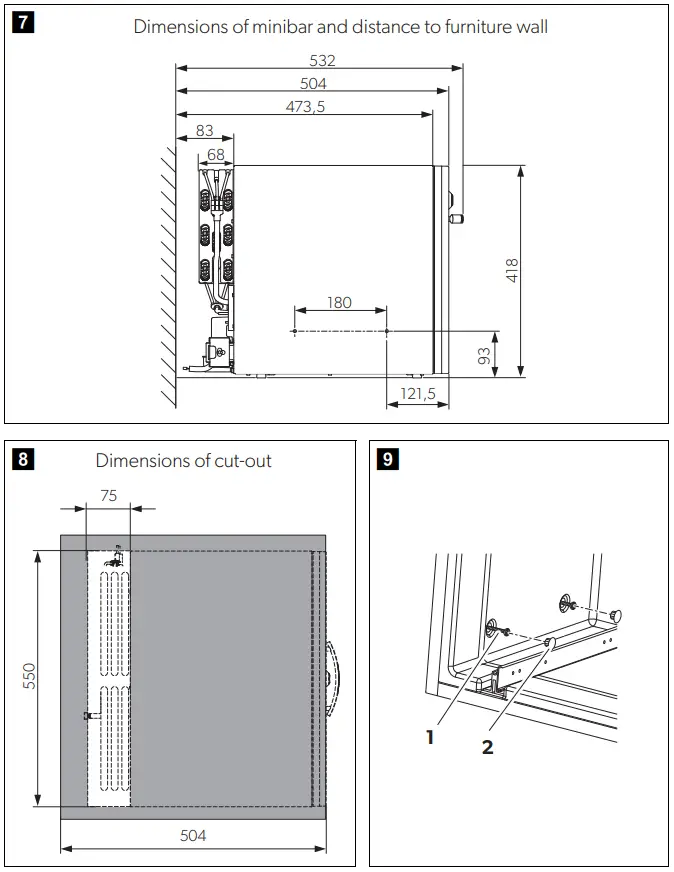 7

Dimensions of minibar and distance to furniture wall

532
504
473,5
83
68
418
180
93
121,5

8

Dimensions of cut-out

75
550
504

9

1
2