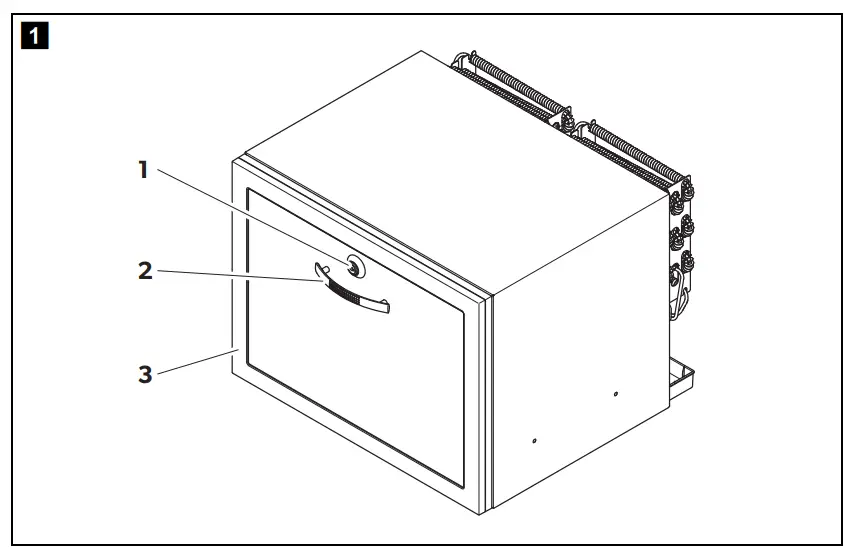 1

1

2

3