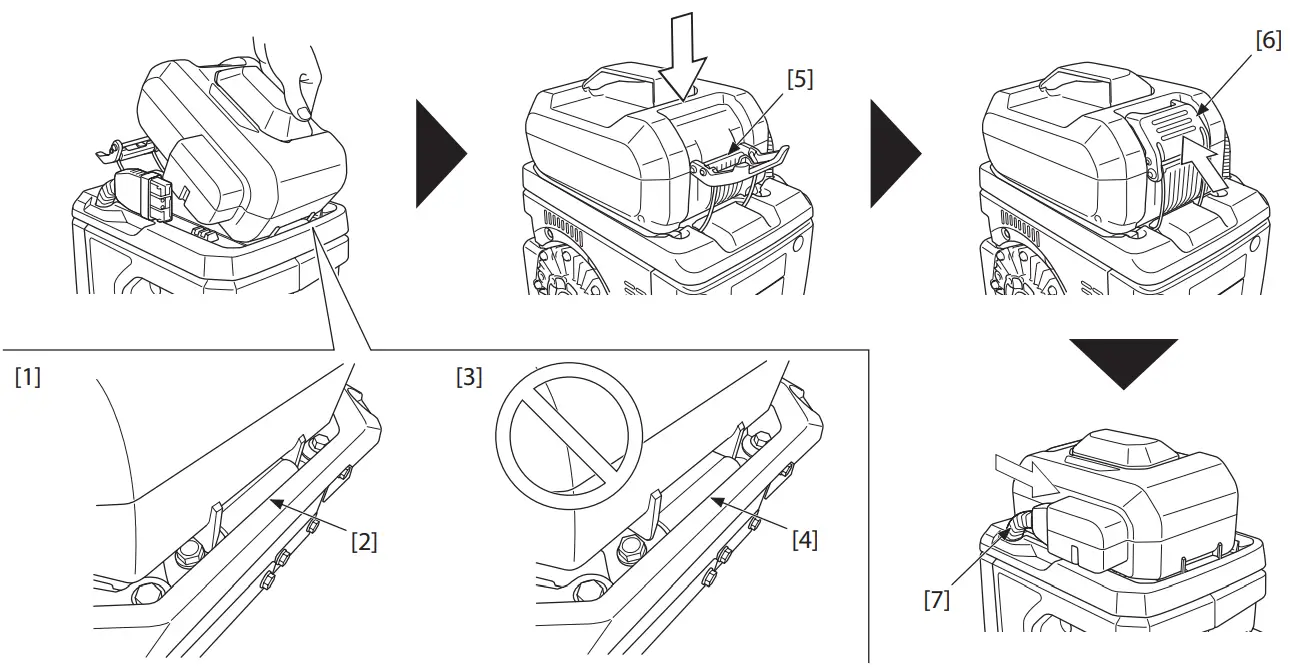 [5]
[6]
[1]
[2]
[3]
[4]
[7]