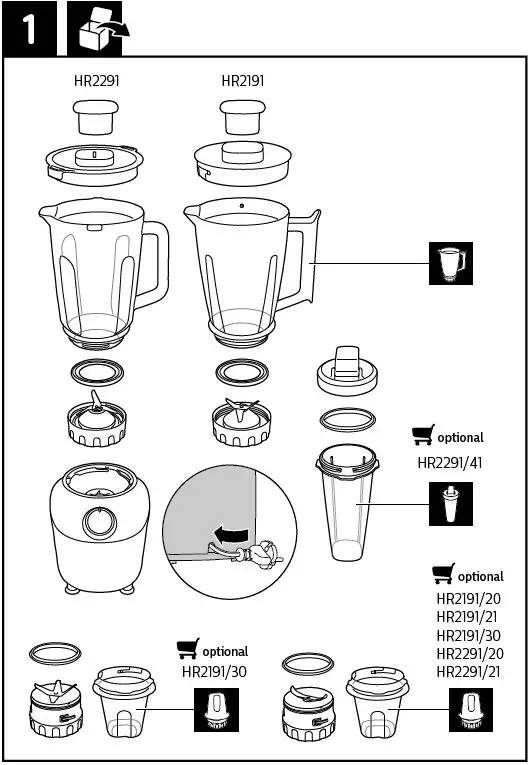 1

HR2291

HR2191

optional

HR2291/41

optional

HR2191/20
HR2191/21
HR2191/30
HR2291/20
HR2291/21

optional

HR2191/30