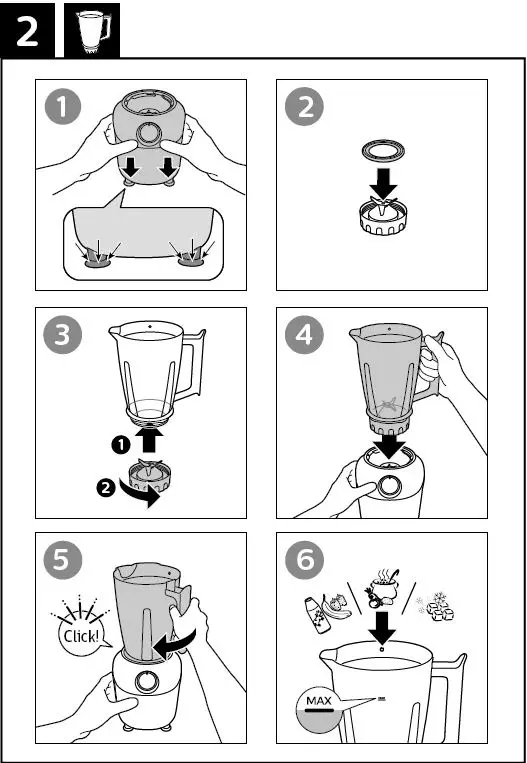 2

1

2

3

1

2

4

5

Click!

6

MAX