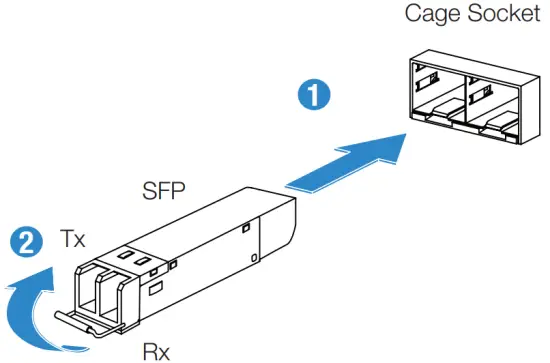 Cage Socket

1

SFP

2 Tx

Rx