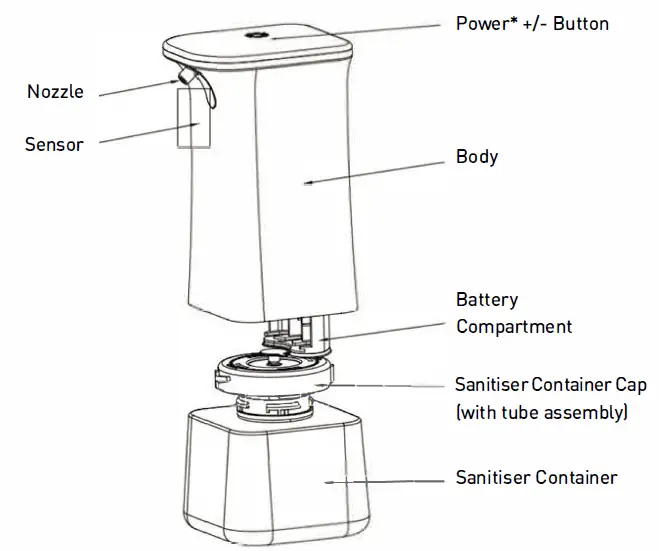 Power* +/- Button

Nozzle

Sensor

Body

Battery Compartment

Sanitiser Container Cap (with tube assembly)

Sanitiser Container