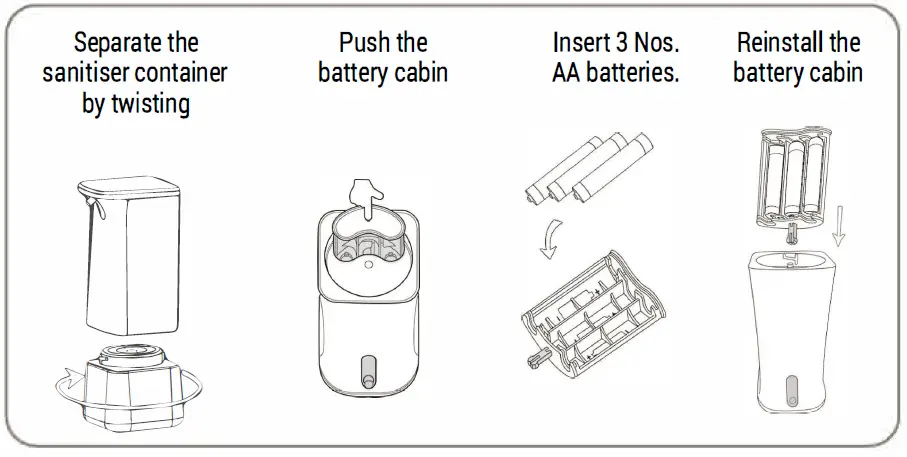 Separate the sanitiser container by twisting

Push the battery cabin

Insert 3 Nos. AA batteries.

Reinstall the battery cabin