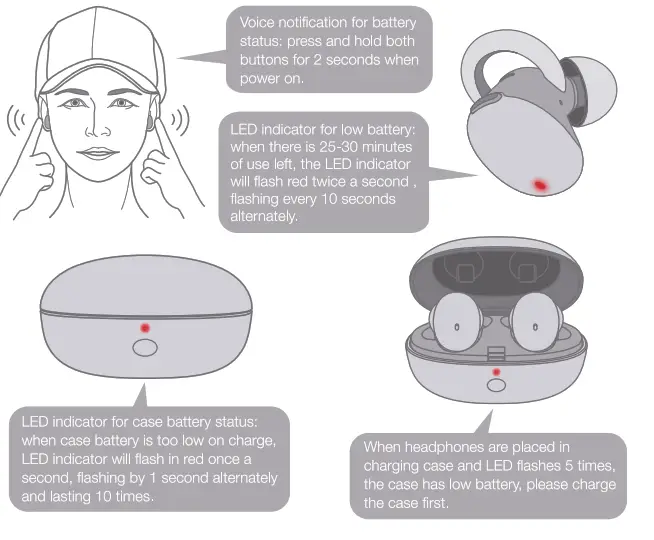 Voice notification for battery status: press and hold both buttons for 2 seconds when power on.

LED indicator for low battery: when there is 25-30 minutes of use left, the LED indicator will flash red twice a second , flashing every 10 seconds alternately.

LED indicator for case battery status: when case battery is too low on charge, LED indicator will flash in red once a second, flashing by 1 second alternately and lasting 10 times.

When headphones are placed in charging case and LED flashes 5 times, the case has low battery, please charge the case first.