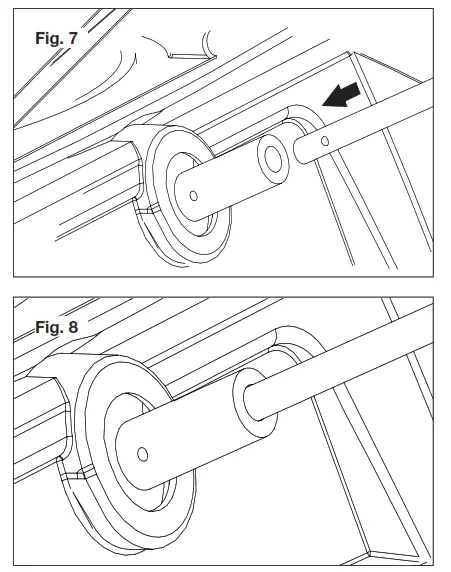 Fig. 7

Fig. 8