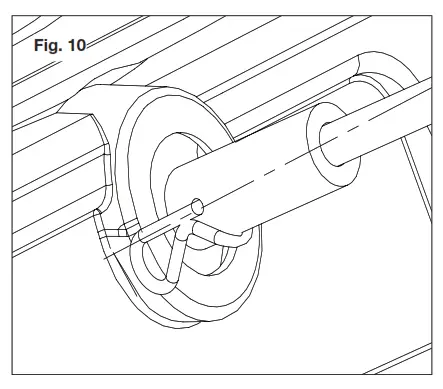 Fig. 10