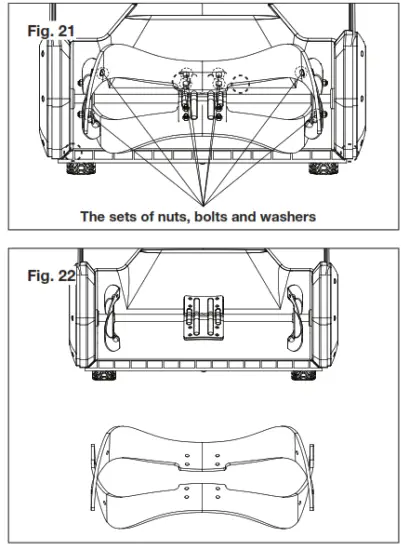 Fig. 21

The sets of nuts, bolts and washers

Fig. 22