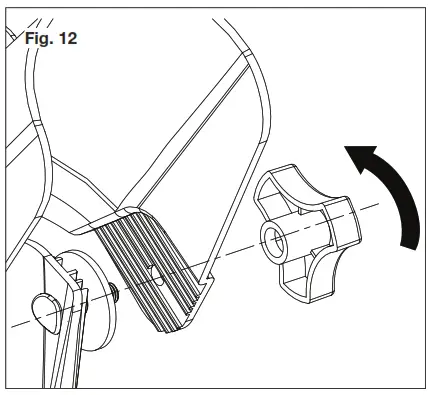 Fig. 12