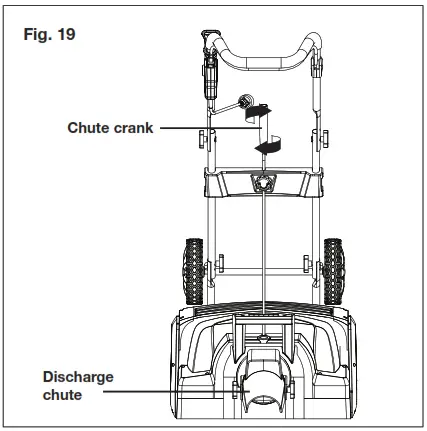 Fig. 19

Chute crank

Discharge chute