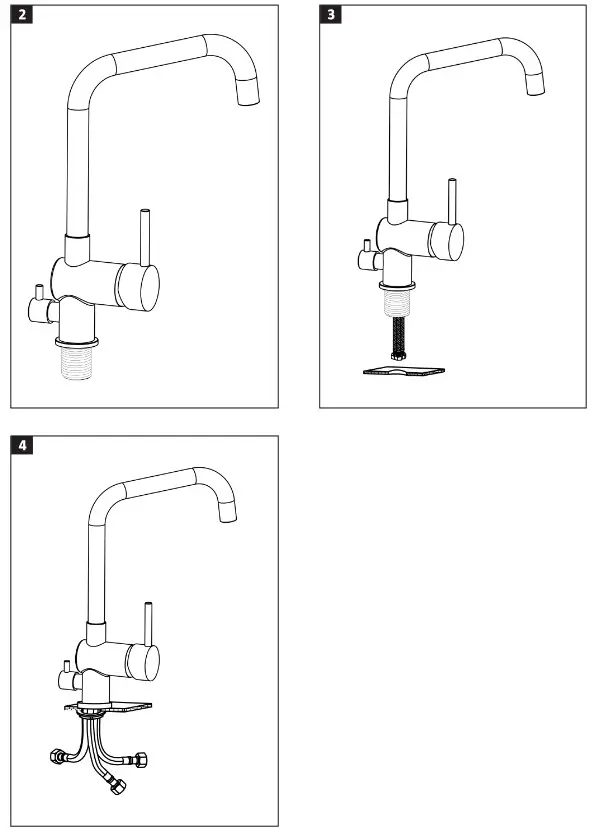 2

3

4