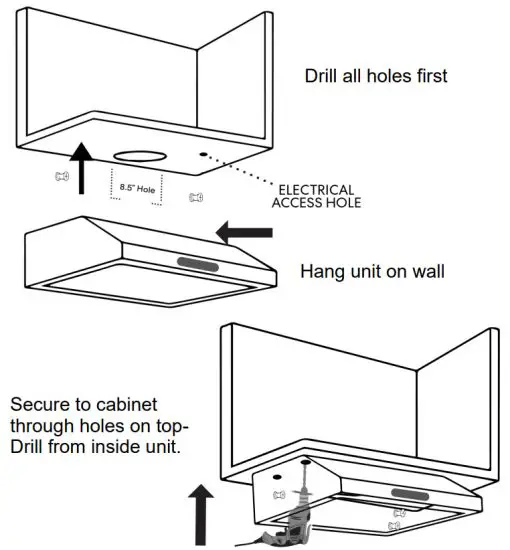 Drill all holes first

8.5" Hole

ELECTRICAL ACCESS HOLE

Hang unit on wall

Secure to cabinet through holes on top- Drill from inside unit.