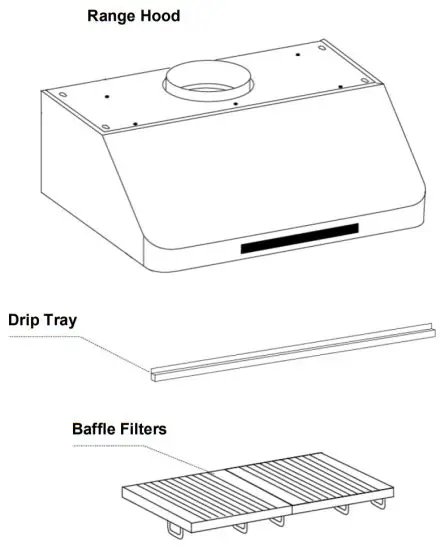 Range Hood

Drip Tray

Baffle Filters