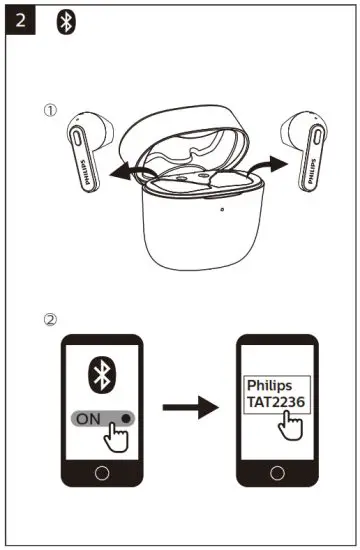 2

①

PHILIPS

PHILIPS

②

ON

Philips
TAT2236