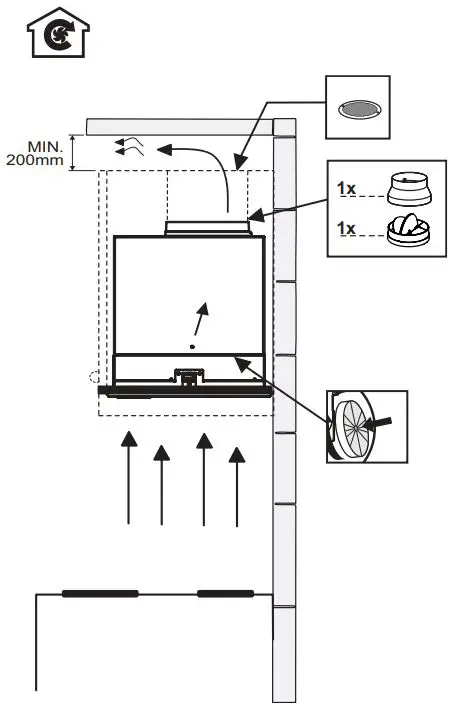 MIN.
200mm

1x

1x