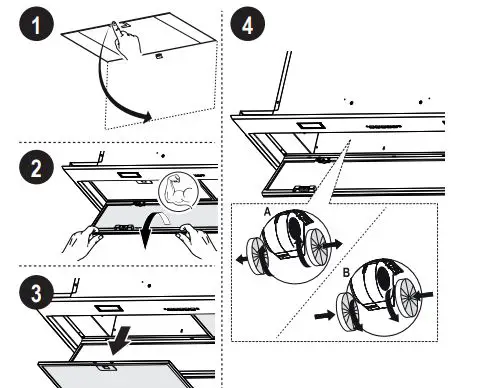 1

2

3

4

A

B