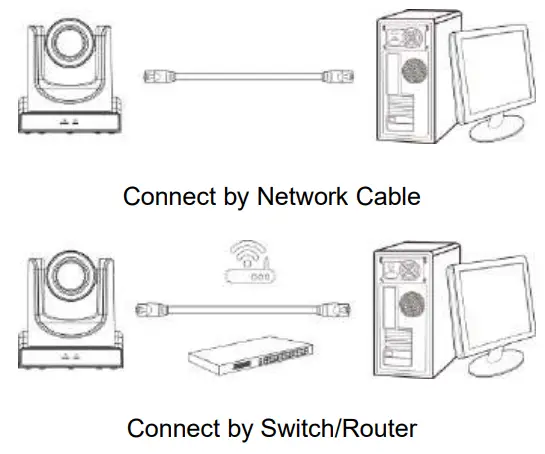 Connect by Network Cable

Connect by Switch/Router