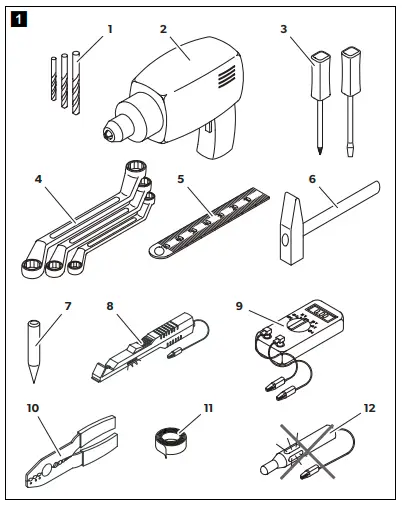 1
1
2
3
4
5
6
7
8
9
10
11
12