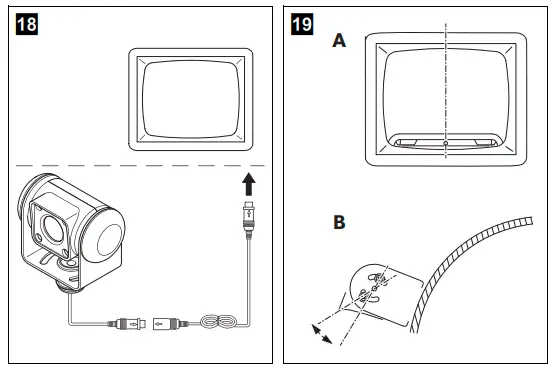 18

19

A

B