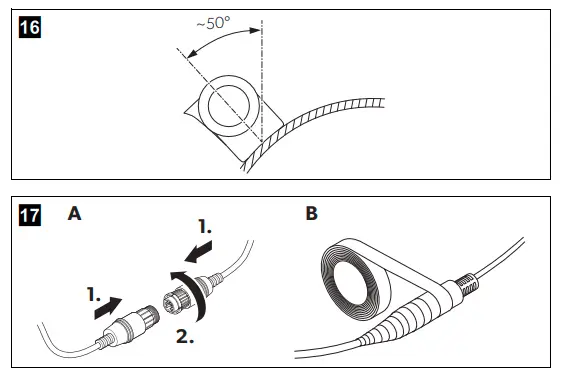 16

~50°

17 A

1.

1.

2.

B