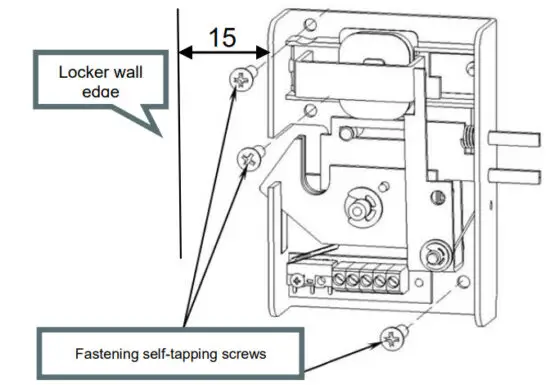 15

Locker wall edge

Fastening self-tapping screws