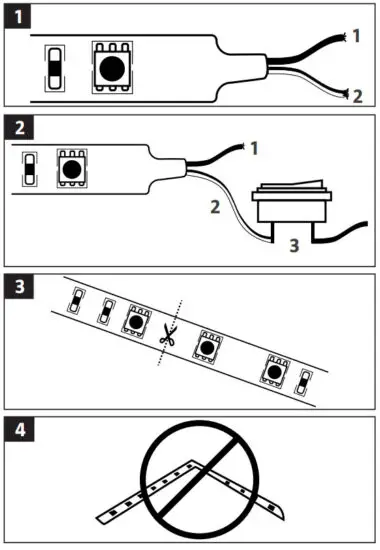 1

1
2

2

1
2
3

3

4