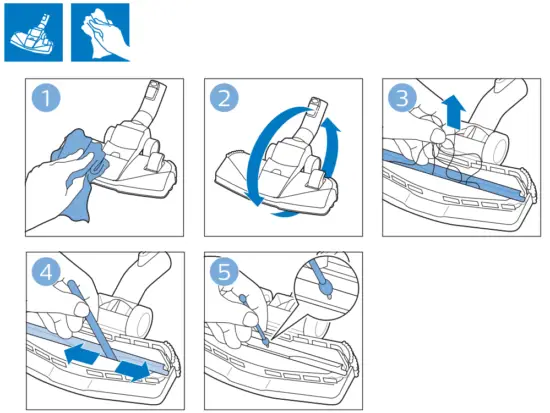 1

2

3

4

5