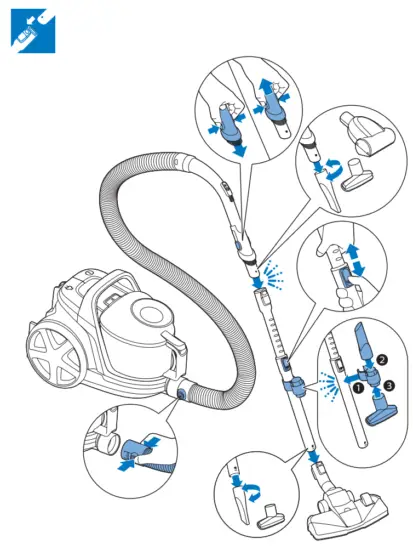 2
1
3