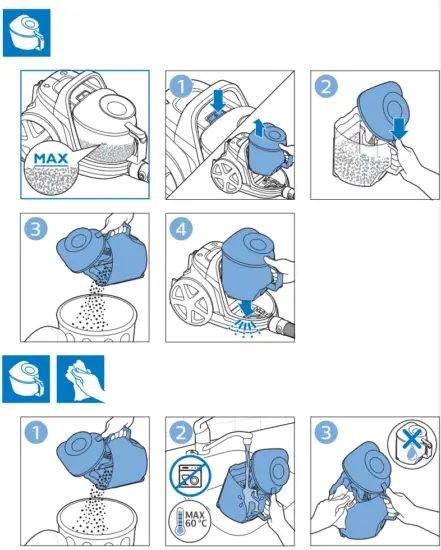 MAX

1

2

3

4

1

2

MAX 60 °C

3