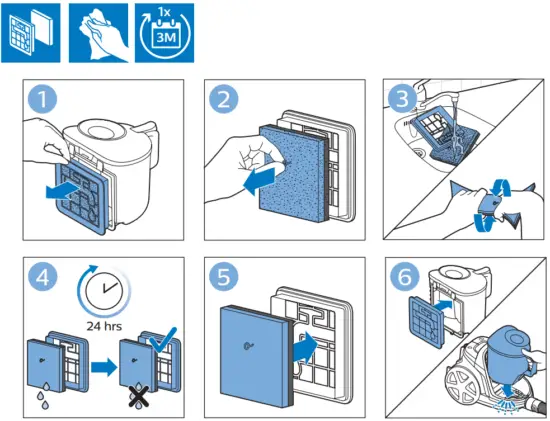 1x
3M

1

2

3

4

24 hrs

5

6