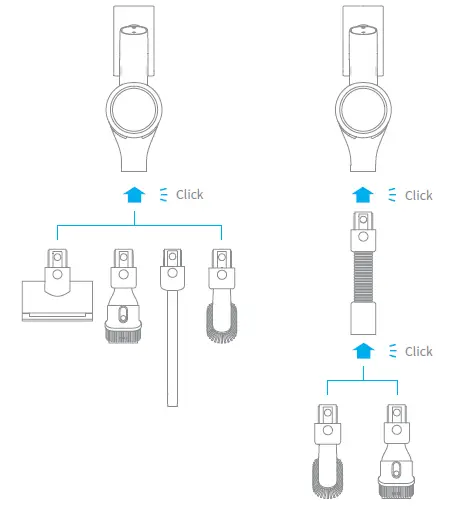 Click

Click

Click