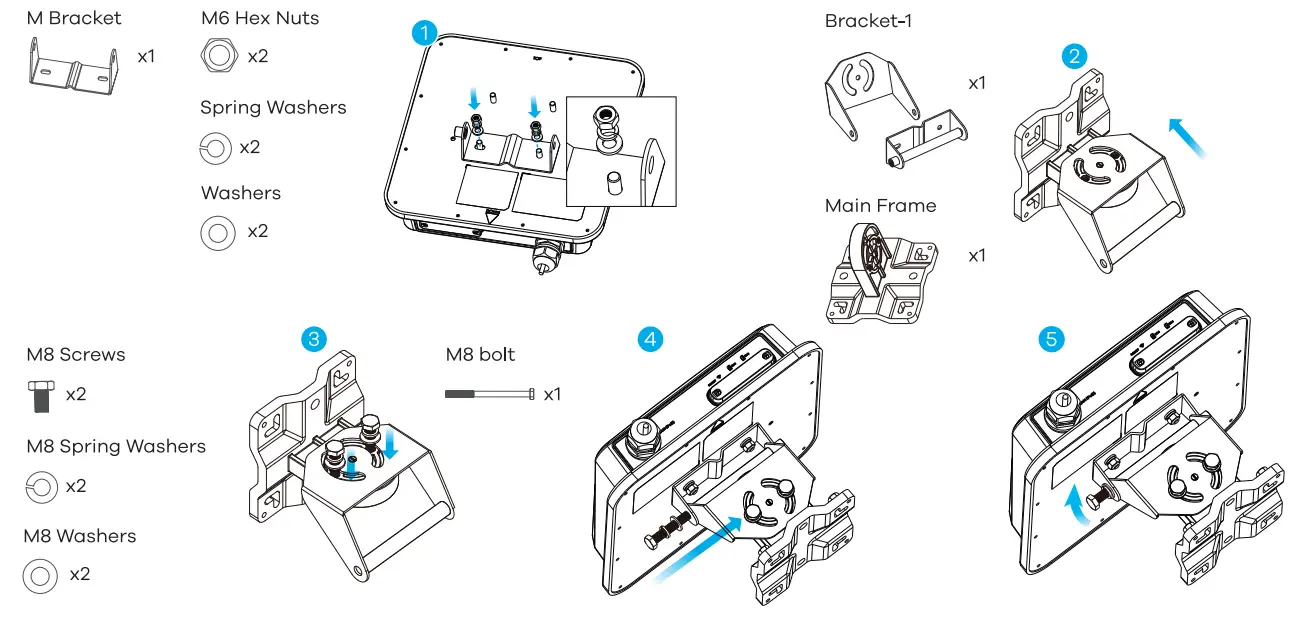 M Bracket
x1

M6 Hex Nuts
x2

Spring Washers
x2

Washers
x2

1

Bracket-1
x1

Main Frame
x1

2

M8 Screws
x2

M8 Spring Washers
x2

M8 Washers
x2

3

M8 bolt
x1

4

5