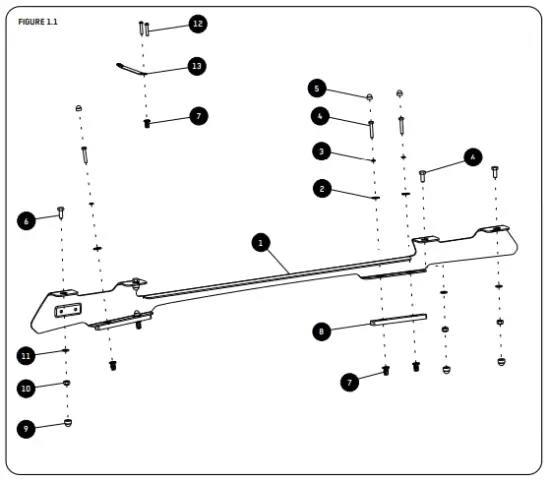 FIGURE 1.1

12

13

7

5

4

3

2

A

6

1

8

11

10

9

7