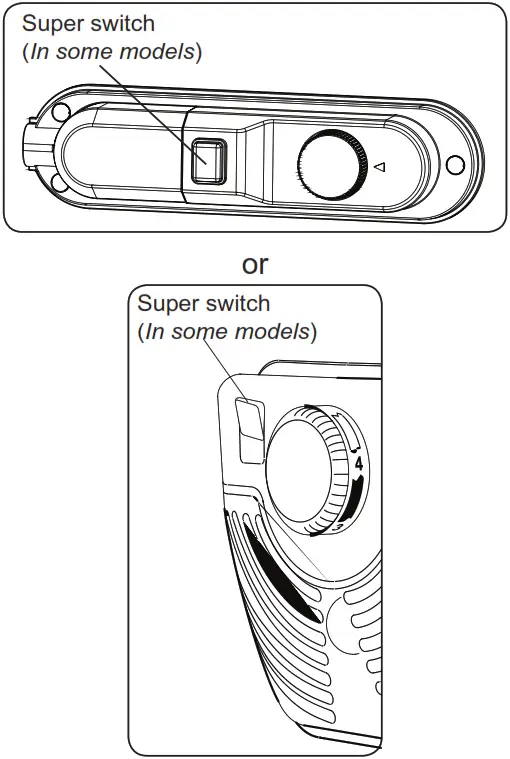 Super switch
(In some models)

or

Super switch
(In some models)

4

3