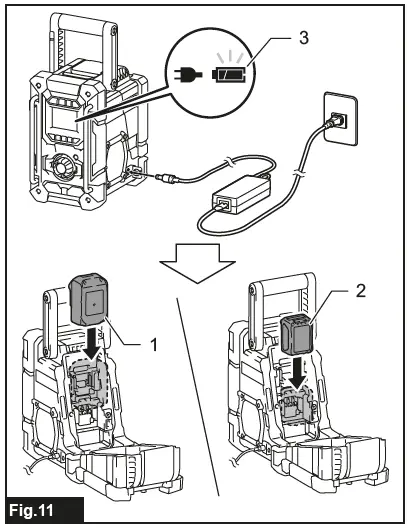 3

1

2

Fig.11