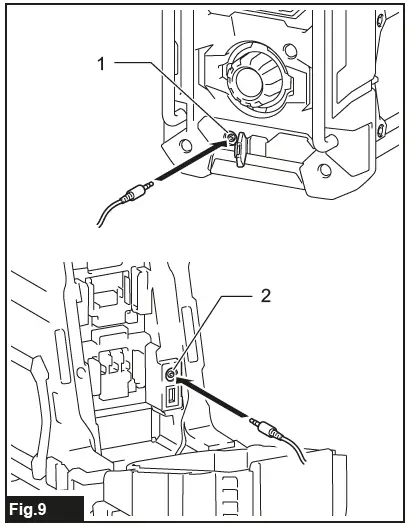 1

2

Fig.9