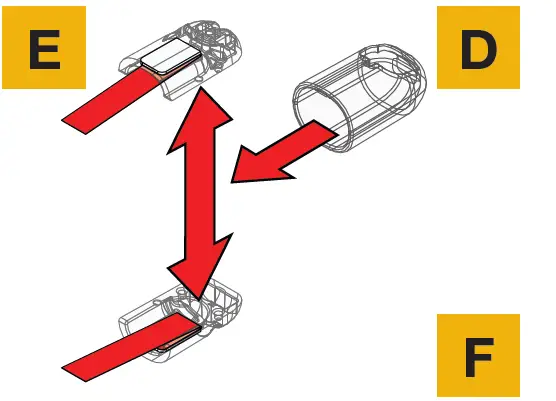 E

D

F