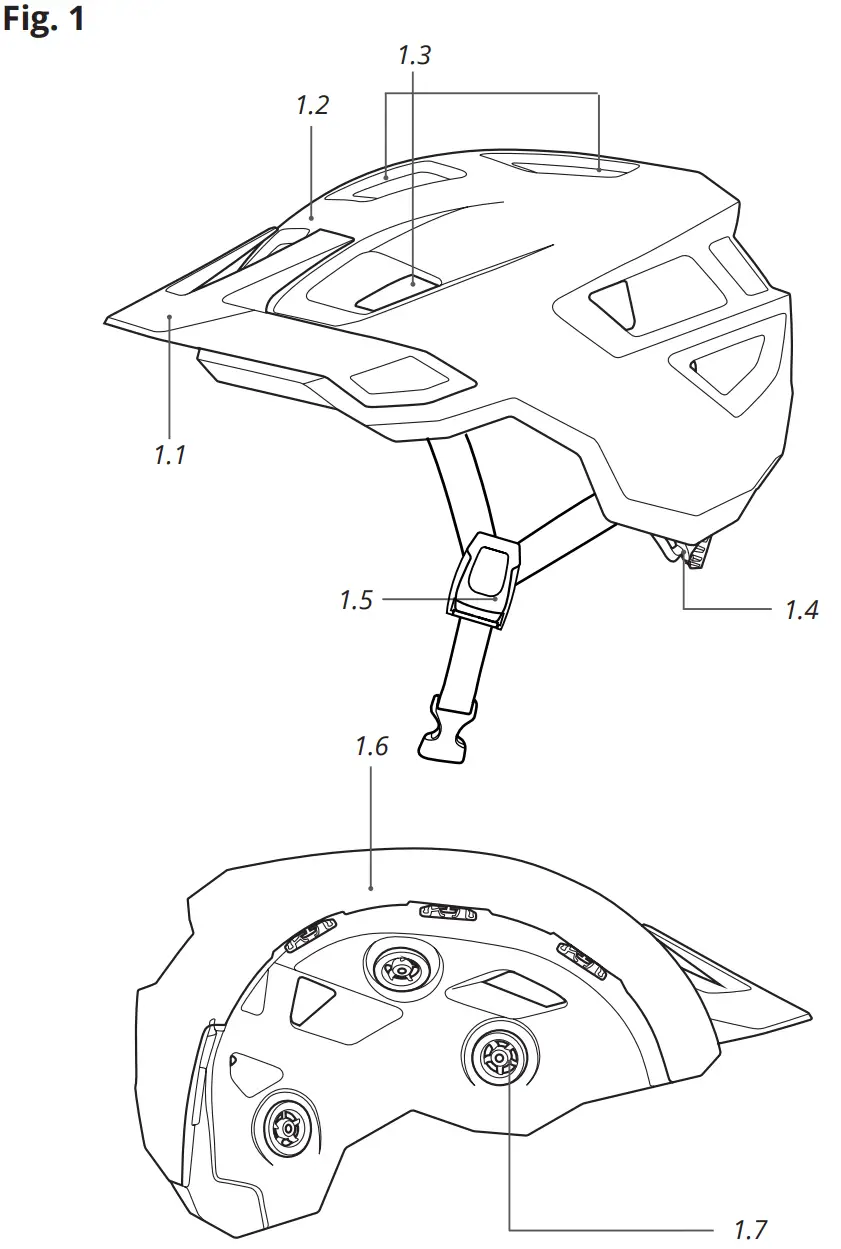 Fig. 1

1.3
1.2
1.1
1.5
1.4
1.6
1.7