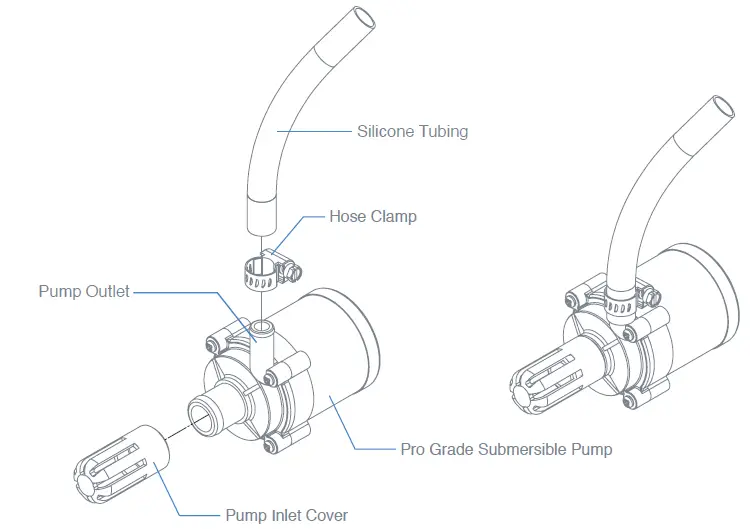 Silicone Tubing
Hose Clamp
Pump Outlet
Pro Grade Submersible Pump
Pump Inlet Cover