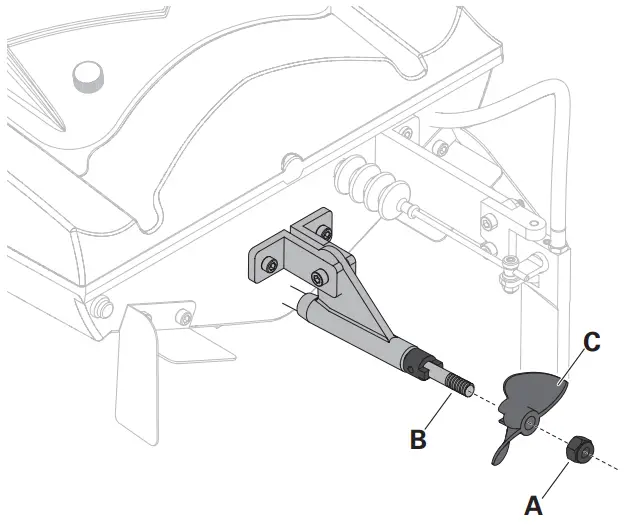 C
B
A