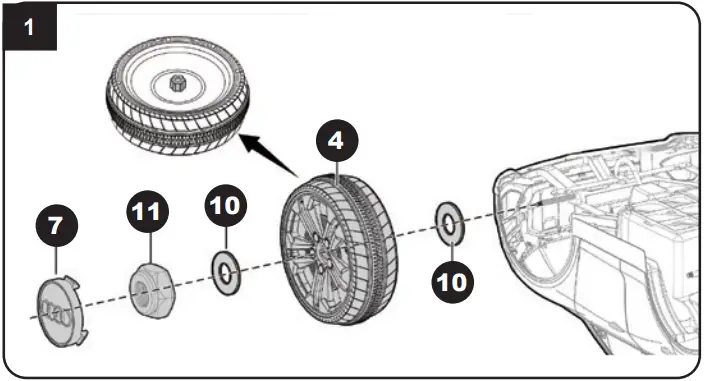 1

4

7

11

10

10