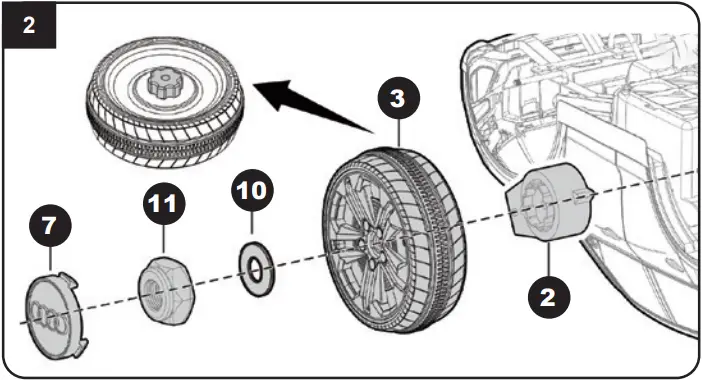 2

3

10

11

7

2