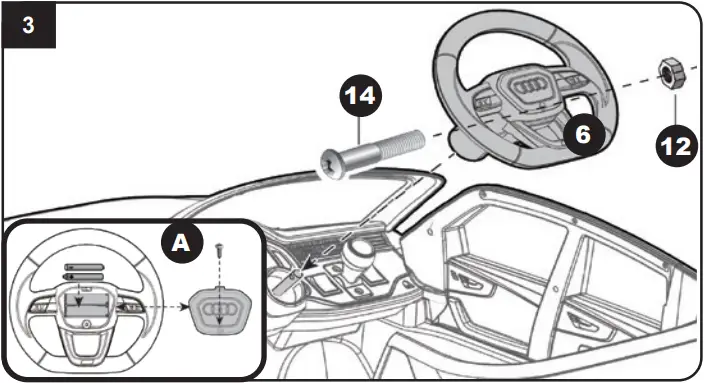 3

14

6

12

A